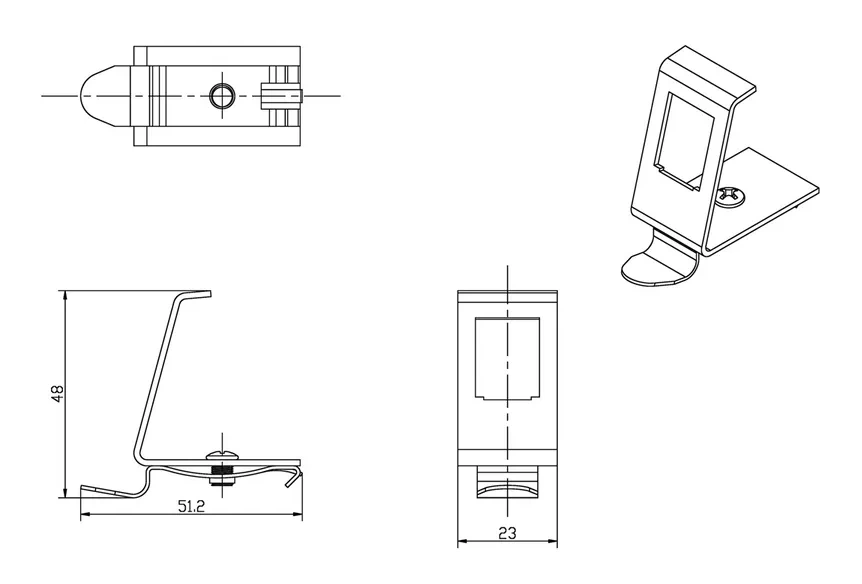 48

51.2

23