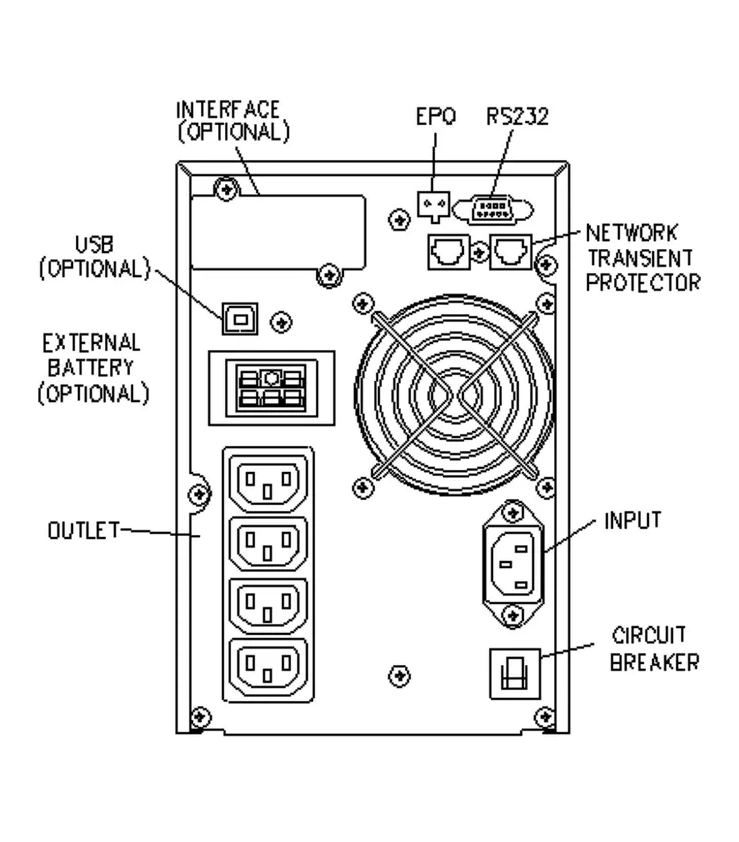 INTERFACE (OPTIONAL)

EPO

RS232

USB (OPTIONAL)

NETWORK TRANSIENT PROTECTOR

EXTERNAL BATTERY (OPTIONAL)

OUTLET

INPUT

CIRCUIT BREAKER